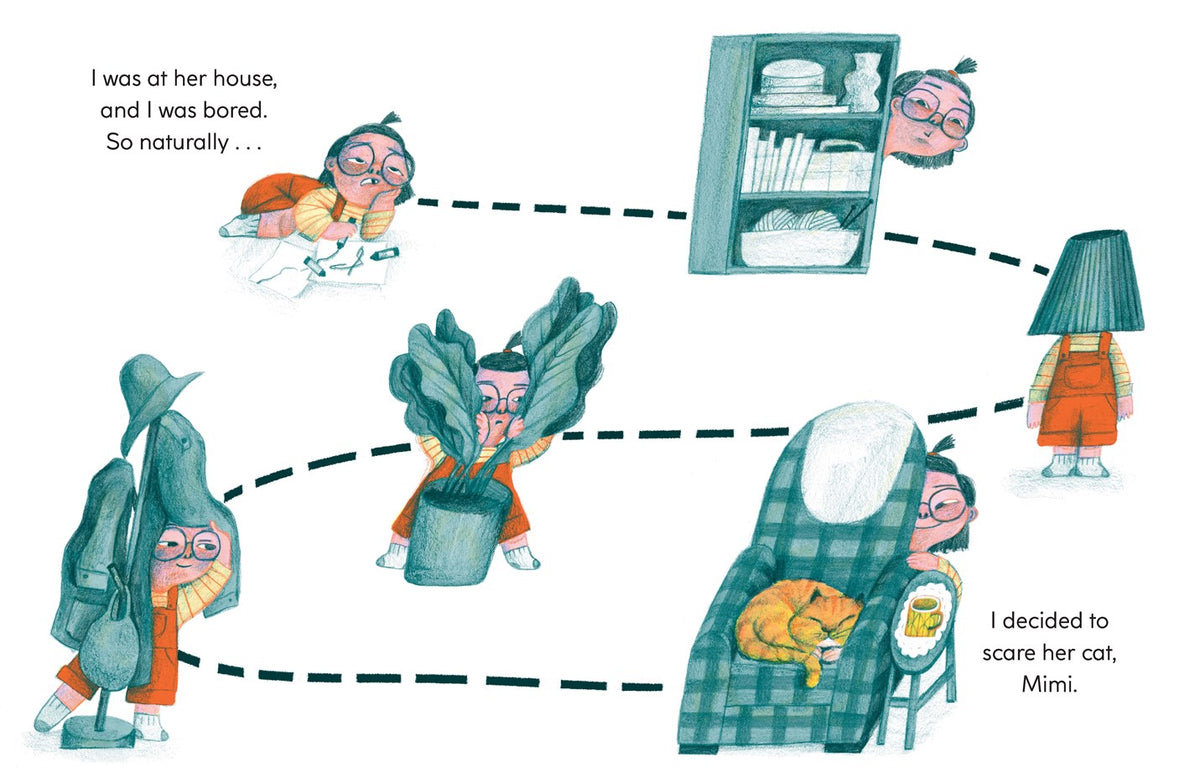 I was at her house, and I was bored. So naturally . . .

I decided to scare her cat, Mimi.